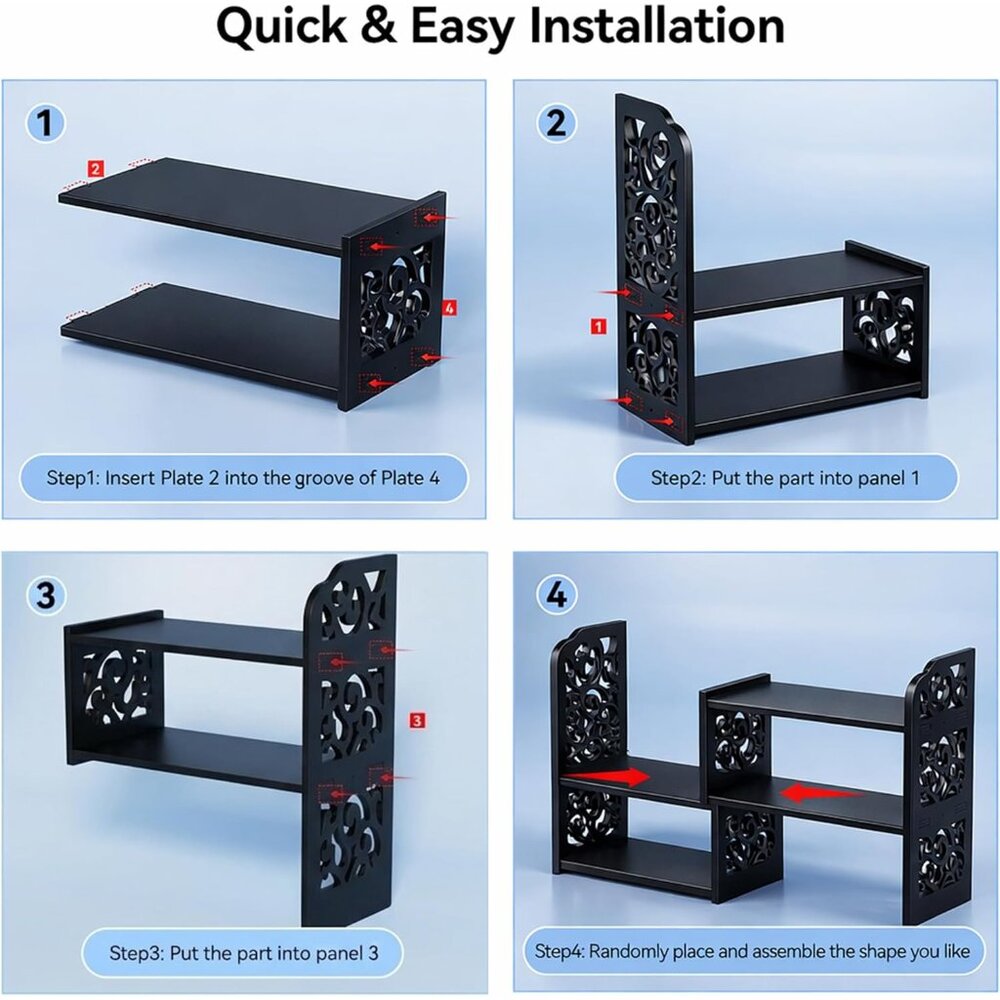 Quick & Easy Installation

1

2

4

Step1: Insert Plate 2 into the groove of Plate 4

2

1

Step2: Put the part into panel 1

3

3

Step3: Put the part into panel 3

4

Step4: Randomly place and assemble the shape you like